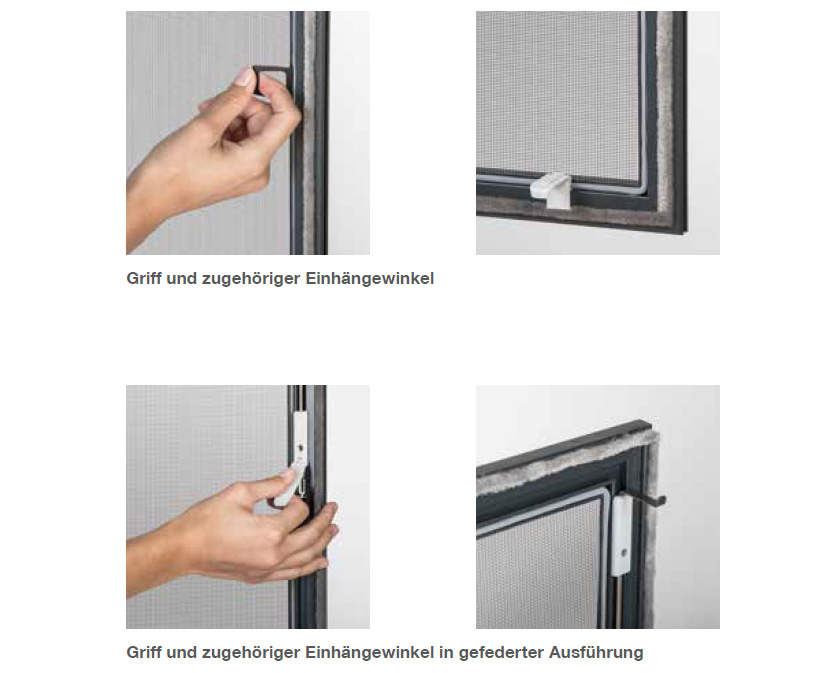 Griff und zugehöriger Einhängewinkel

Griff und zugehöriger Einhängewinkel in gefederter Ausführung